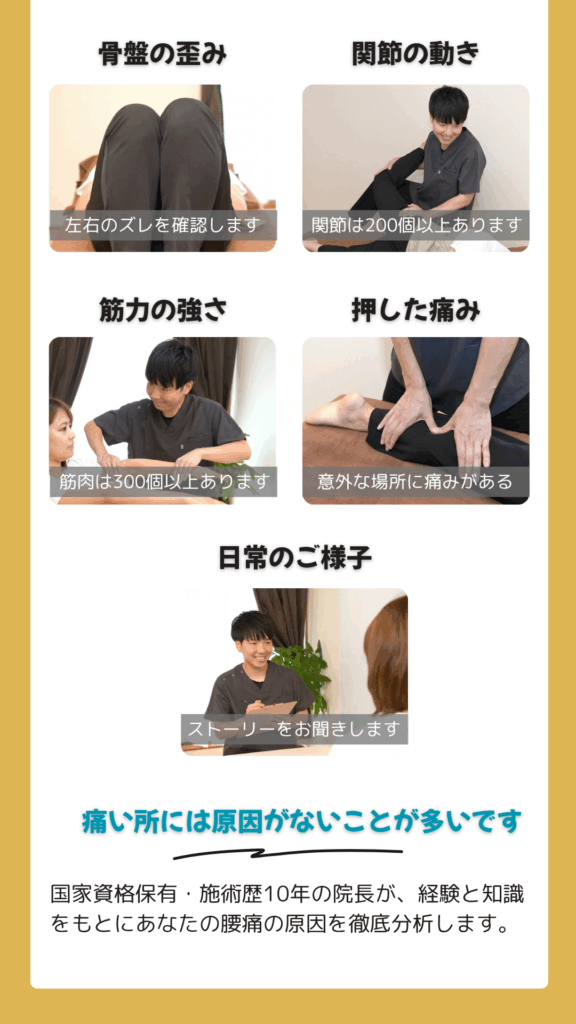 骨盤の歪み

左右のズレを確認します

関節の動き

関節は200個以上あります

筋力の強さ

筋肉は300個以上あります

押した痛み

意外な場所に痛みがある

日常のご様子

ストーリーをお聞きします

痛い所には原因がないことが多いです

国家資格保有・施術歴10年の院長が、経験と知識をもとにあなたの腰痛の原因を徹底分析します。